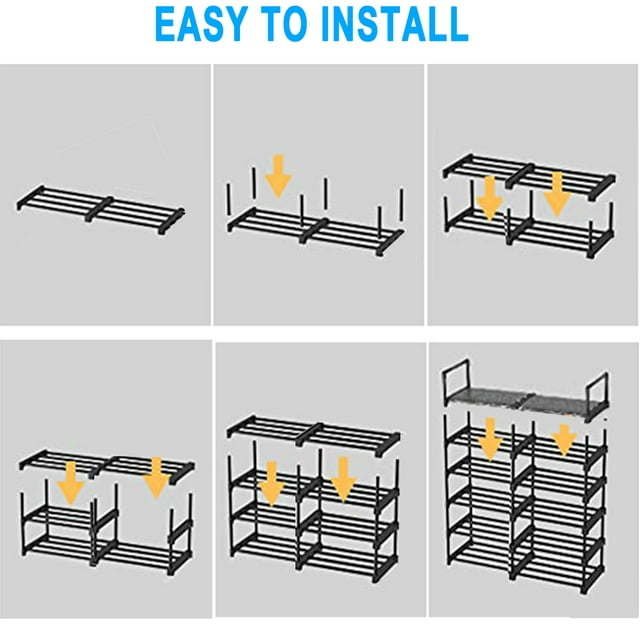 EASY TO INSTALL